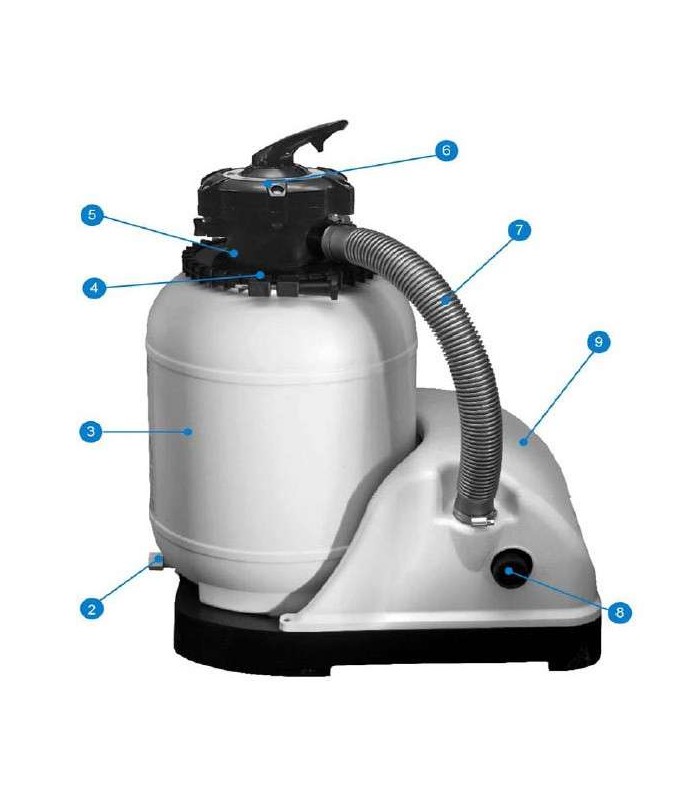 6
5
7
4
9
3
2
8