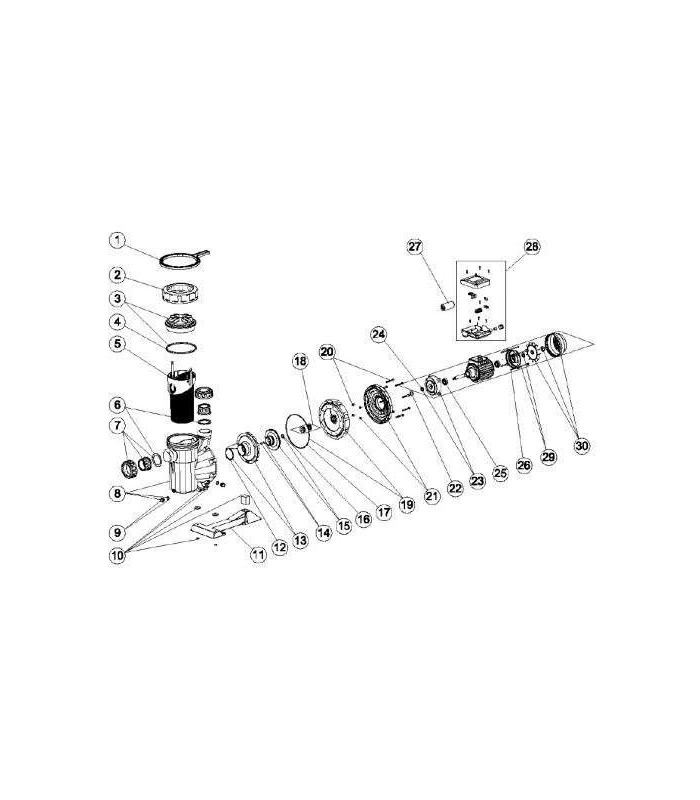 1
2
3
4
5
6
7
8
9
10
11
12
13
14
15
16
17
18
19
20
21
22
23
24
25
26
27
28
29
30