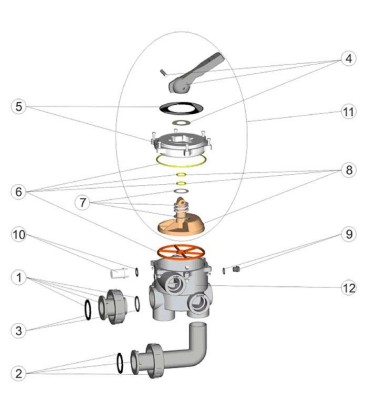 4
5
11
8
6
7
10
9
1
12
3
2