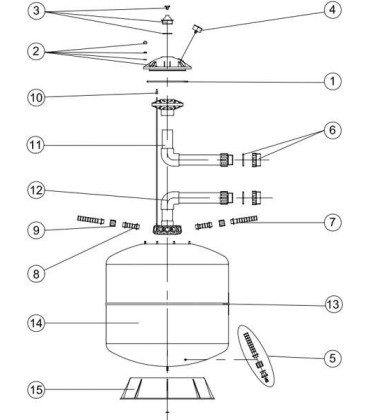 3
4
2
1
10
6
11
12
9
7
8
13
14
5
15