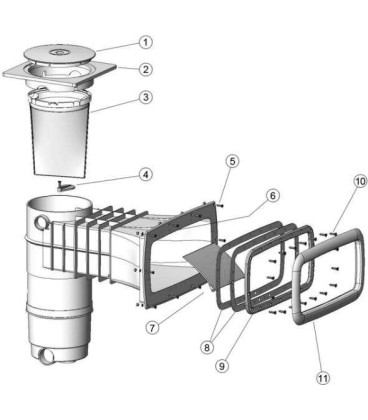 1
2
3
4
5
6
10
7
8
9
11