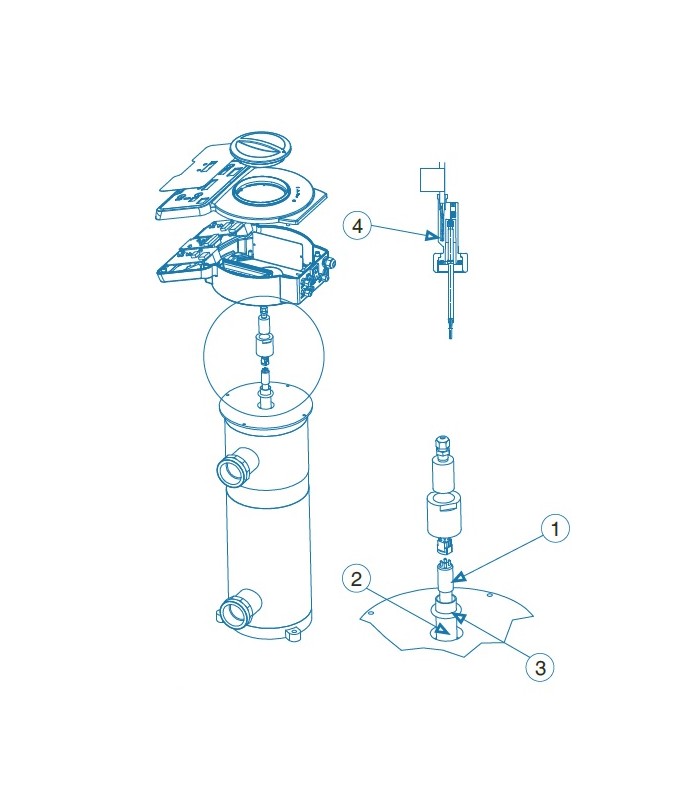 4

1

2

3