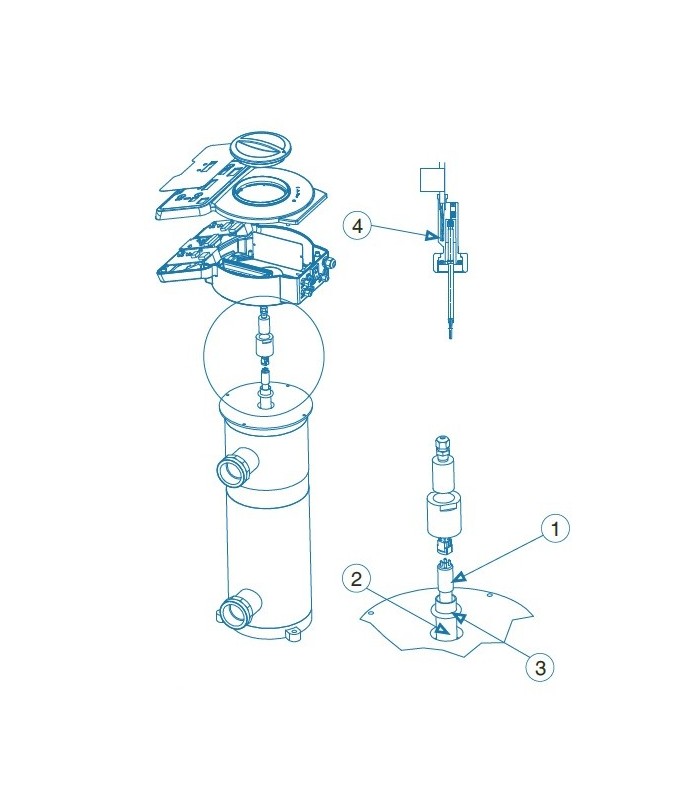 4

1

2

3