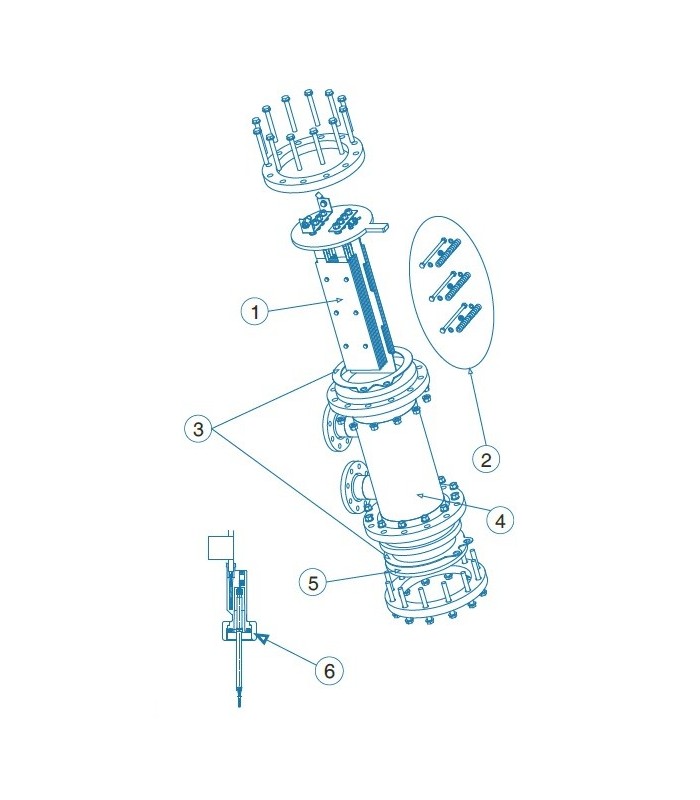 1
2
3
4
5
6