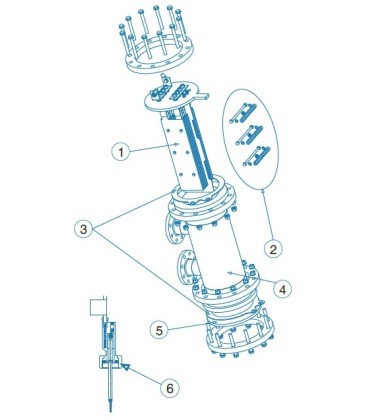 1
2
3
4
5
6