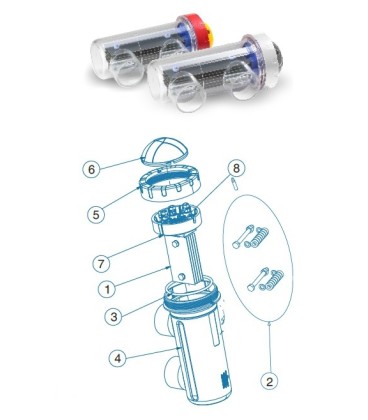 6
8
5
7
1
3
4
2