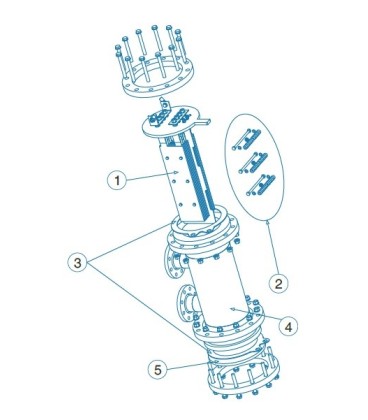 1
2
3
4
5