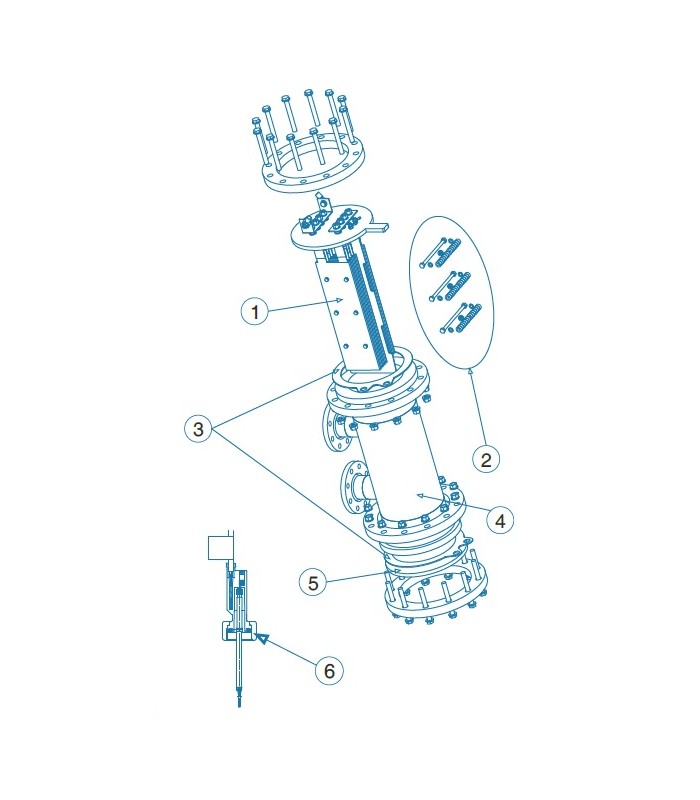 1
2
3
4
5
6