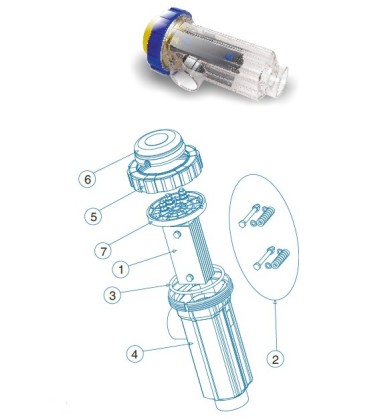 6
5
7
1
3
4
2