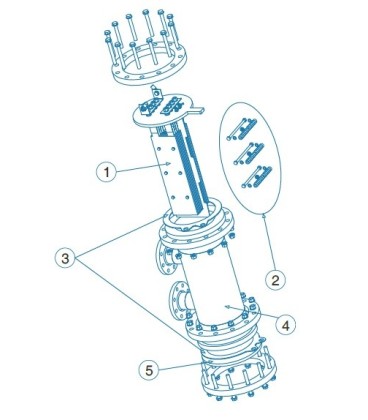 1
2
3
4
5