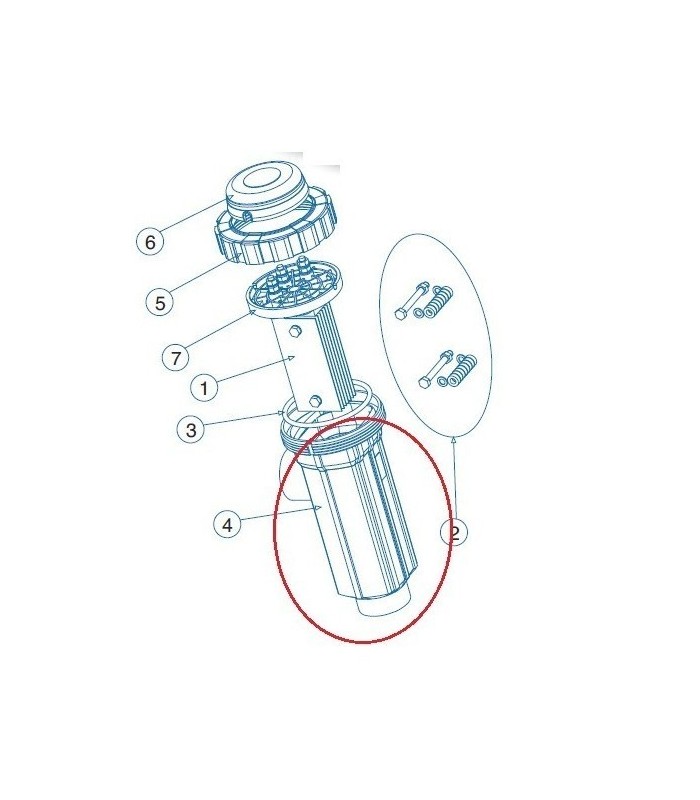 6
5
7
1
3
4
2