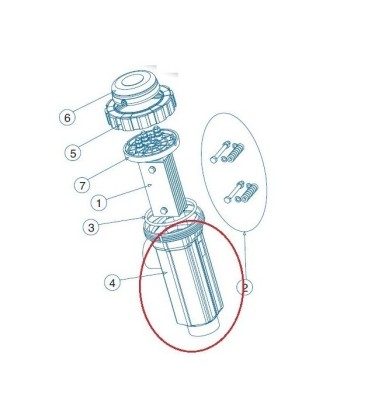 6
5
7
1
3
4
2