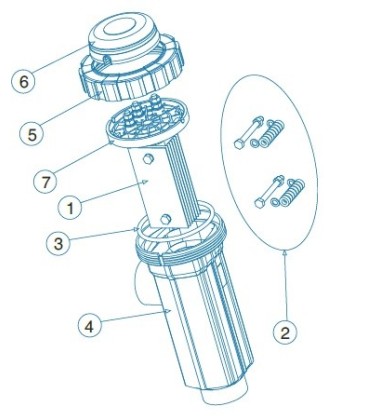 6
5
7
1
3
4
2