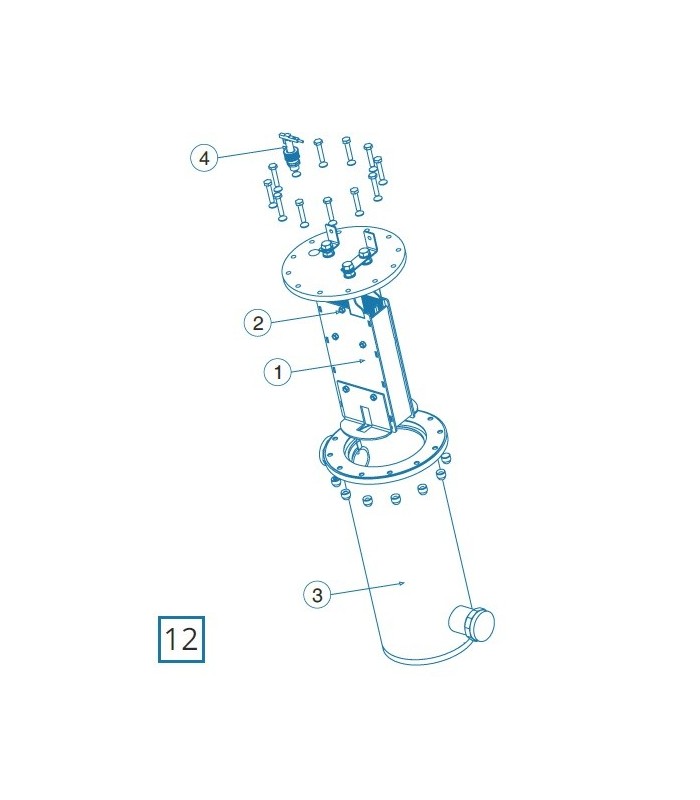 4
2
1
3
12