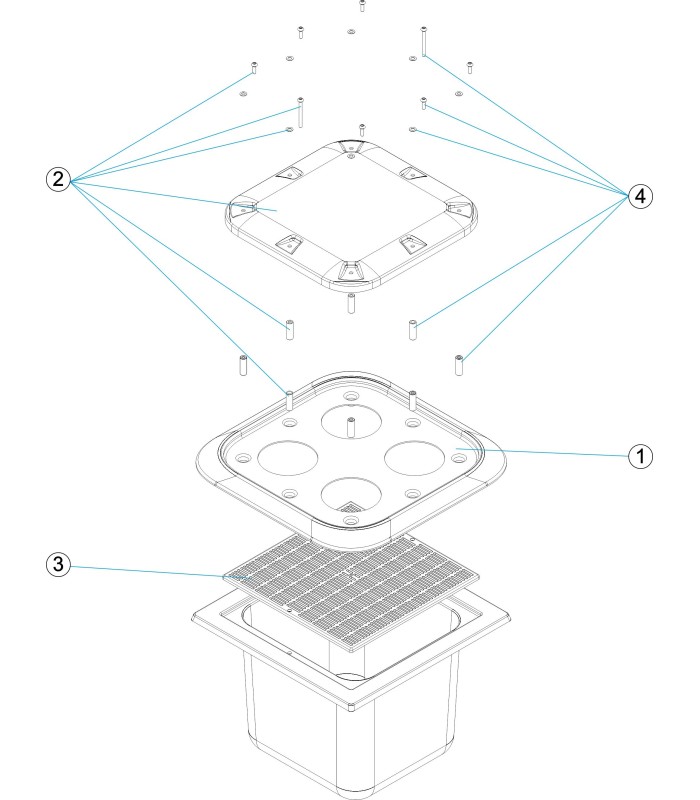 2
4
1
3