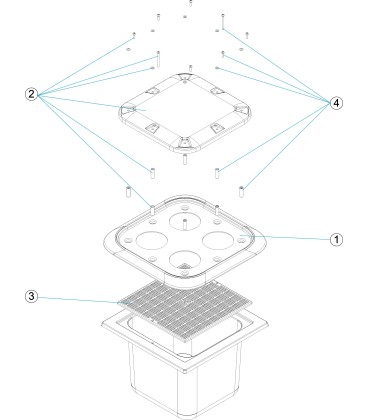 2
4
1
3