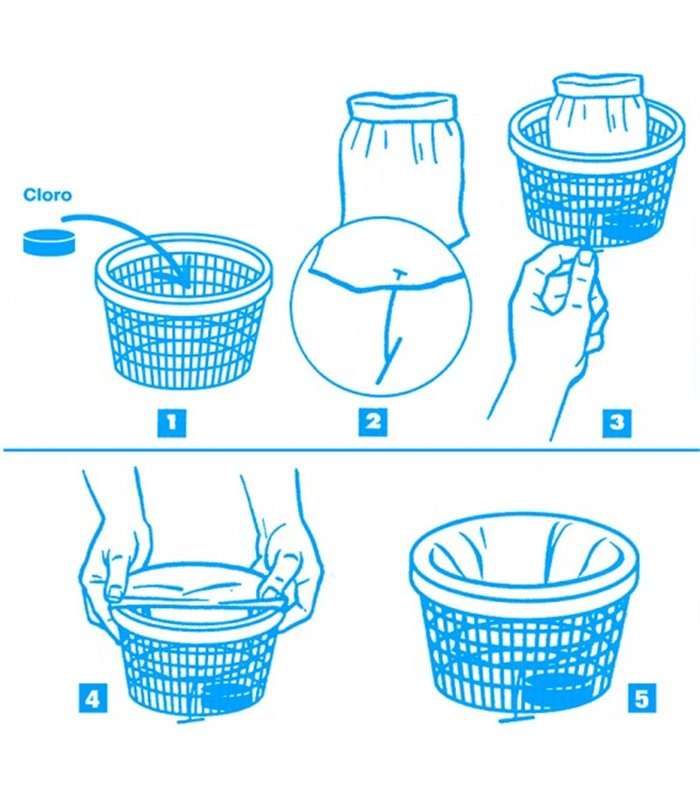 Cloro

1

2

3

4

5