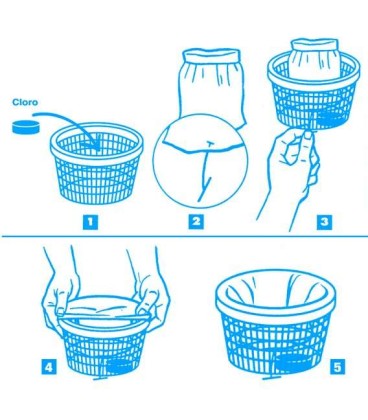 Cloro

1

2

3

4

5